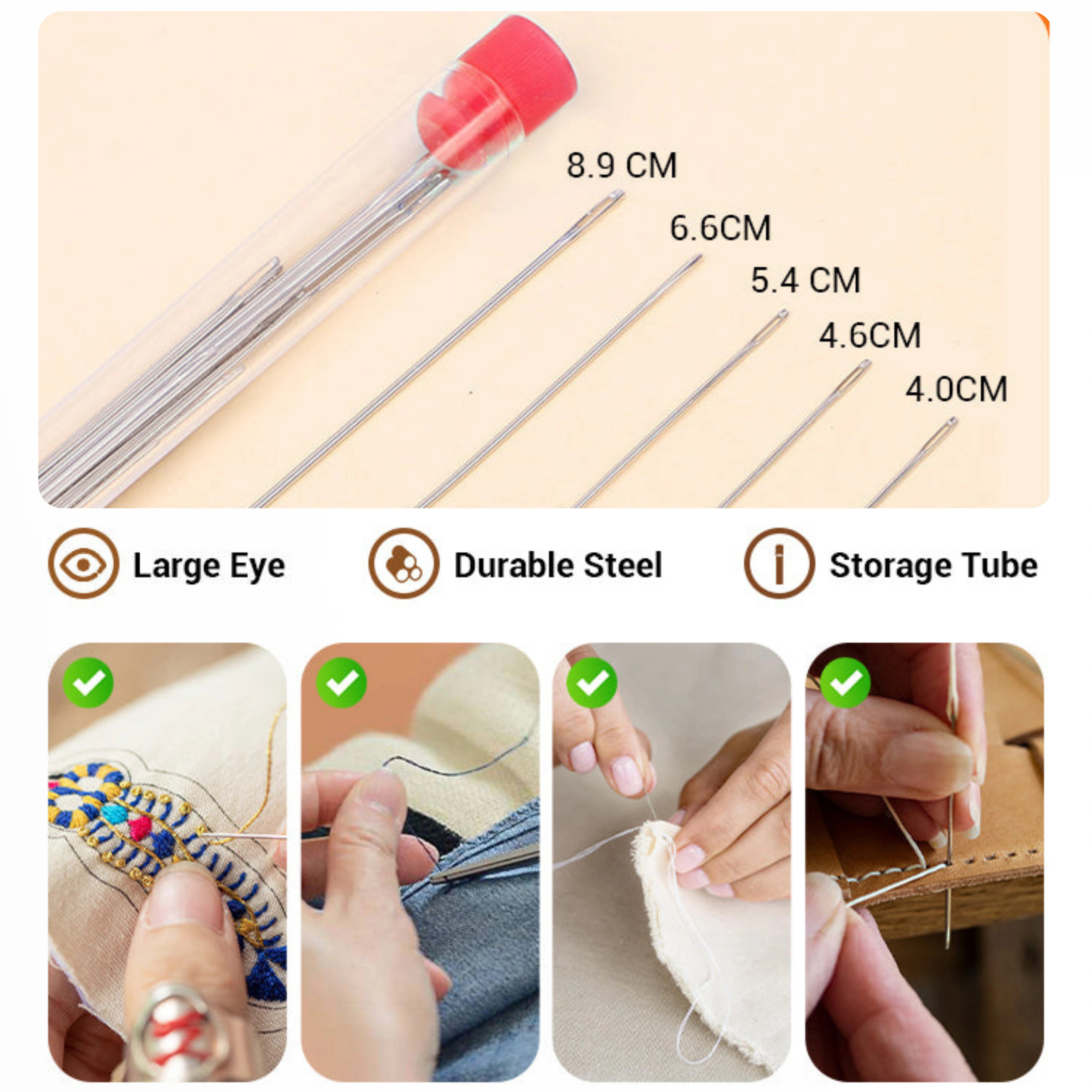 8.9 CM
6.6CM
5.4 CM
4.6CM
4.0CM

Large Eye
Durable Steel
Storage Tube