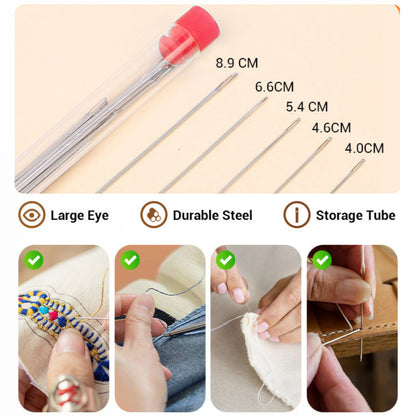 8.9 CM
6.6CM
5.4 CM
4.6CM
4.0CM

Large Eye
Durable Steel
Storage Tube